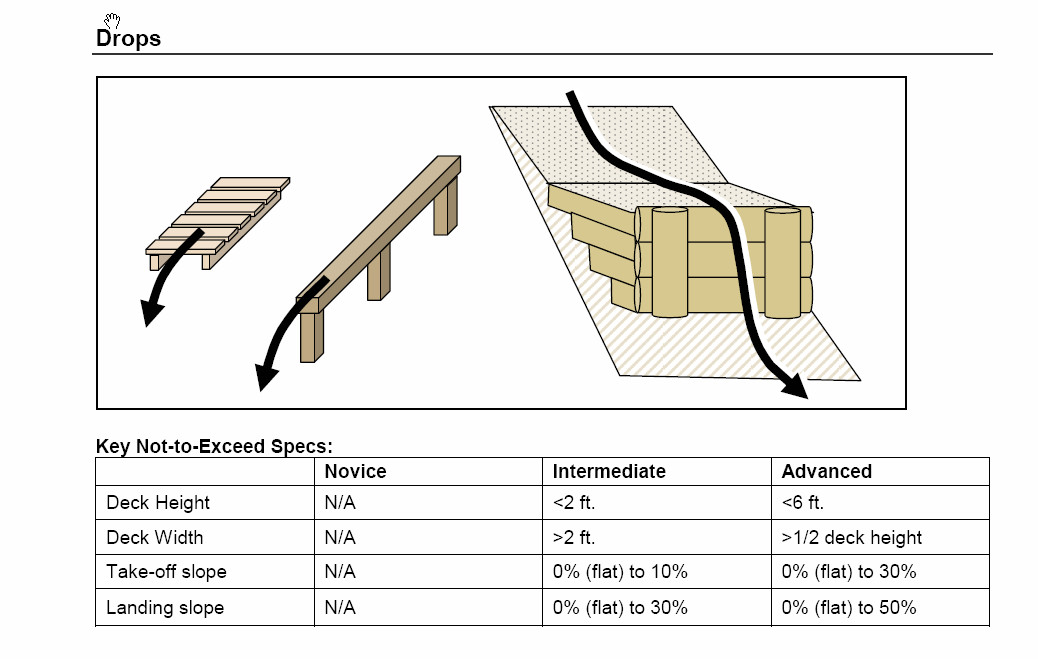 Drops

Key Not-to-Exceed Specs:

| | Novice | Intermediate | Advanced |
|---|---|---|---|
| Deck Height | N/A | <2 ft. | <6 ft. |
| Deck Width | N/A | >2 ft. | >1/2 deck height |
| Take-off slope | N/A | 0% (flat) to 10% | 0% (flat) to 30% |
| Landing slope | N/A | 0% (flat) to 30% | 0% (flat) to 50% |